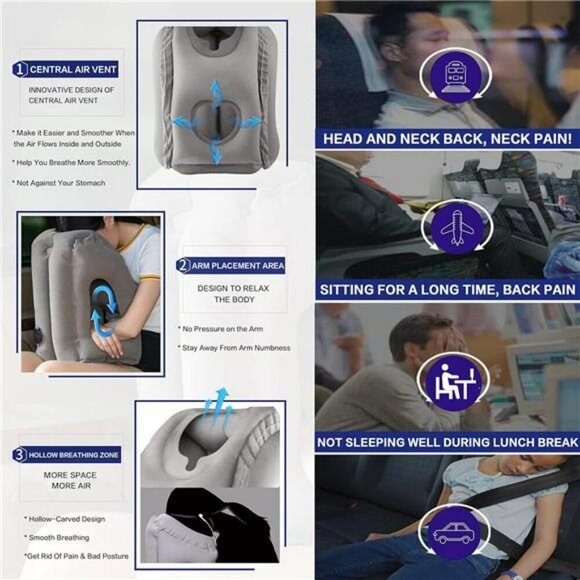 1 CENTRAL AIR VENT

INNOVATIVE DESIGN OF CENTRAL AIR VENT

* Make it Easier and Smoother When the Air Flows Inside and Outside

* Help You Breathe More Smoothly.

* Not Against Your Stomach

2 ARM PLACEMENT AREA

DESIGN TO RELAX THE BODY

* No Pressure on the Arm

* Stay Away From Arm Numbness

3 HOLLOW BREATHING ZONE

MORE SPACE MORE AIR

* Hollow-Carved Design

* Smooth Breathing

*Get Rid Of Pain & Bad Posture

HEAD AND NECK BACK, NECK PAIN!

SITTING FOR A LONG TIME, BACK PAIN

NOT SLEEPING WELL DURING LUNCH BREAK